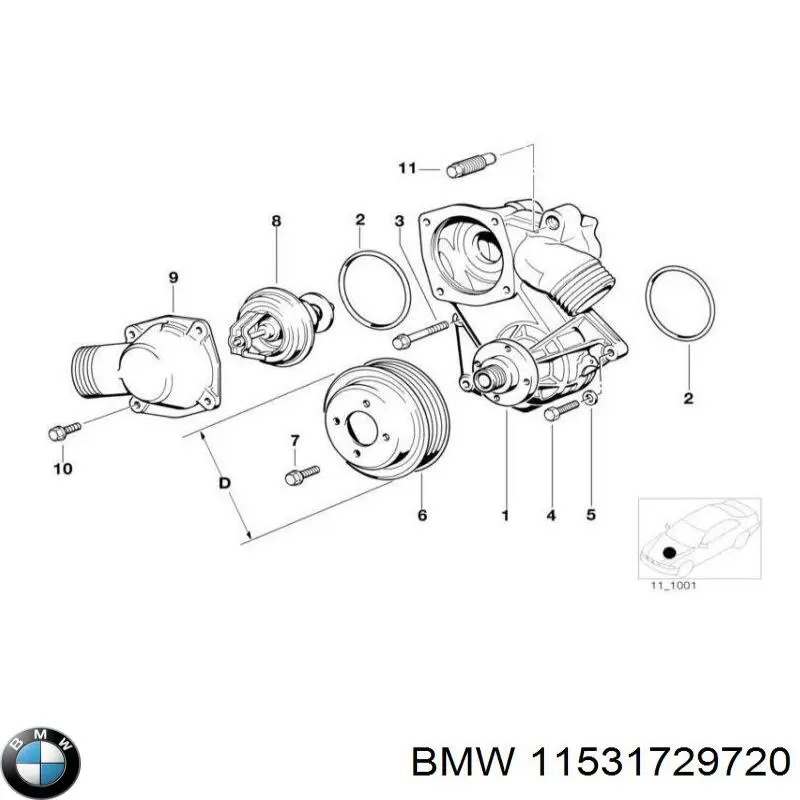 11

8

2

3

9

2

10

7

D

6

1

4

5

11_1001

BMW

BMW 11531729720