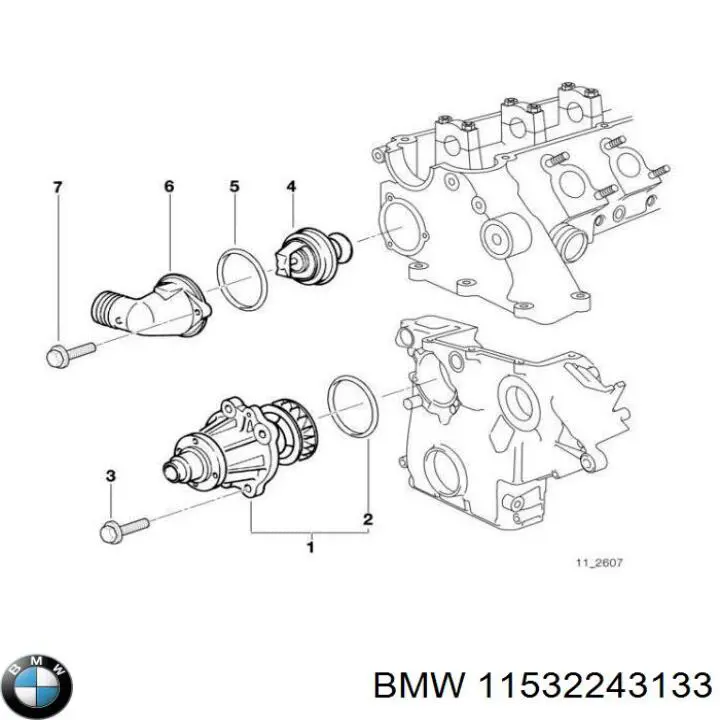 7
6
5
4
3
2
1
11_2607
BMW
BMW 11532243133