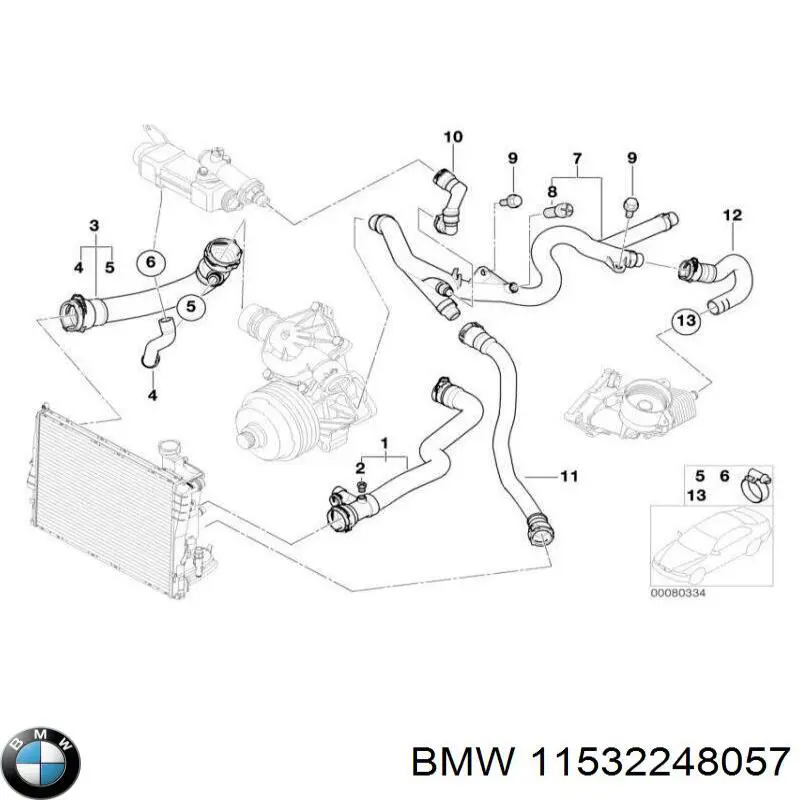 10
9
7
9
8
12
3
4
5
6
5
13
4
1
2
11
5 6
13
00080334
BMW
BMW 11532248057