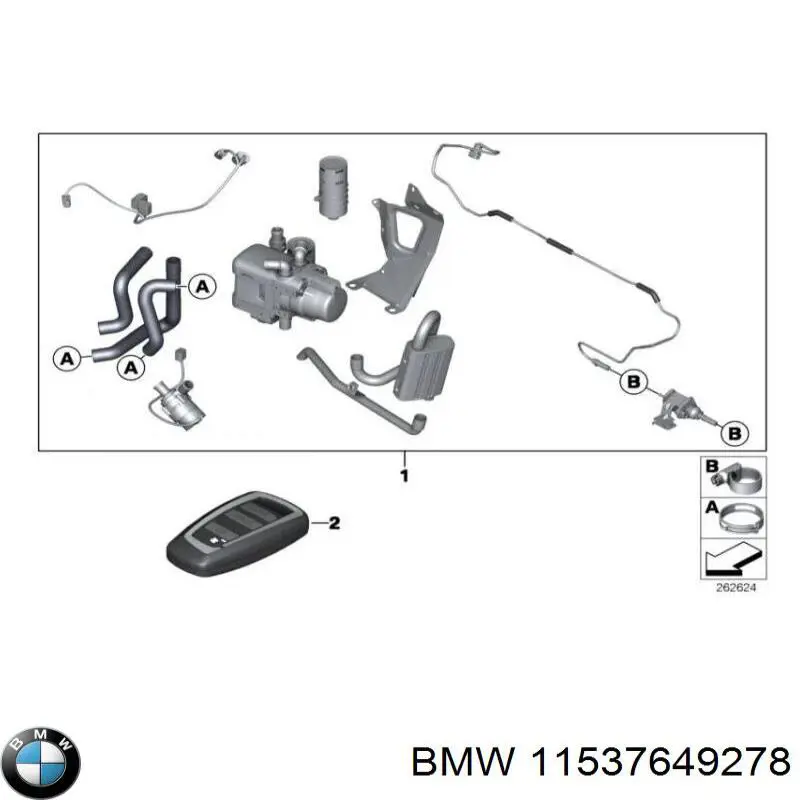 A
A
A
B
B
1
2
B
A
262624
BMW
BMW 11537649278