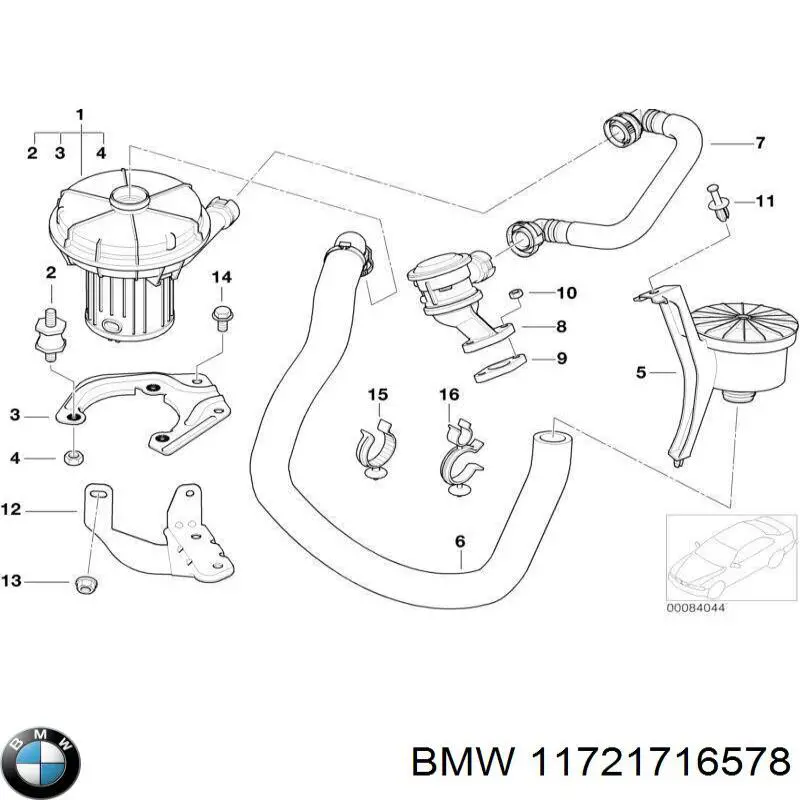 1
2 3 4
7
11
2
14
10
8
9
5
3
15
16
4
12
6
13
00084044
BMW
BMW 11721716578