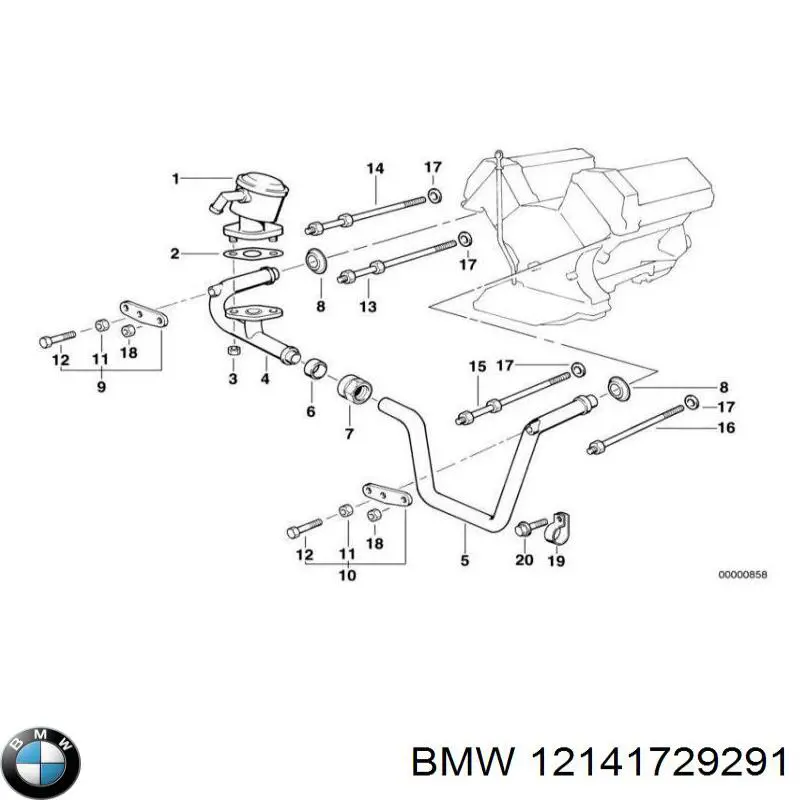 1
14
17
2
17
8
13
12
11
18
9
3
4
6
7
15
17
8
17
16
12
11
18
10
5
20
19
00000858

BMW

BMW 12141729291