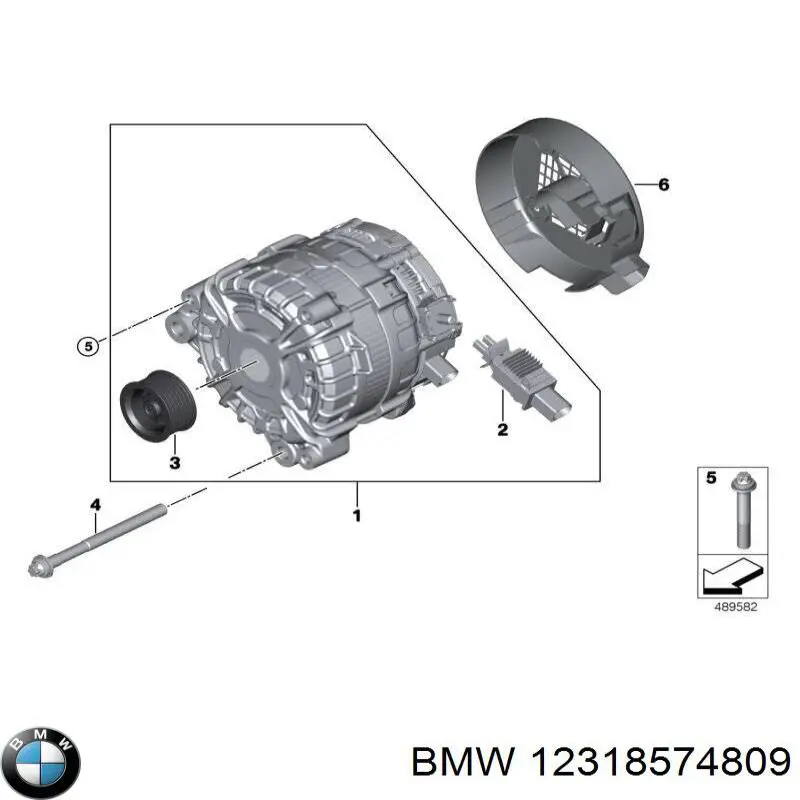 6

5

2

3

1

4

5

489582

BMW

BMW 12318574809