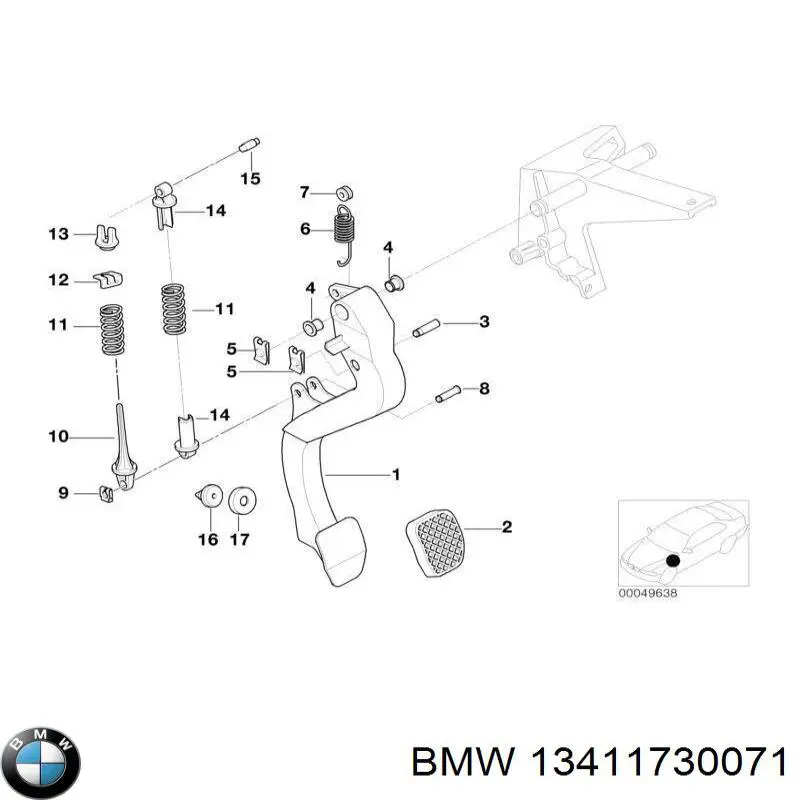 15
7
14
13
6
4
12
4
11
11
3
5
5
8
14
10
1
9
16
17
2
00049638
BMW
BMW 13411730071