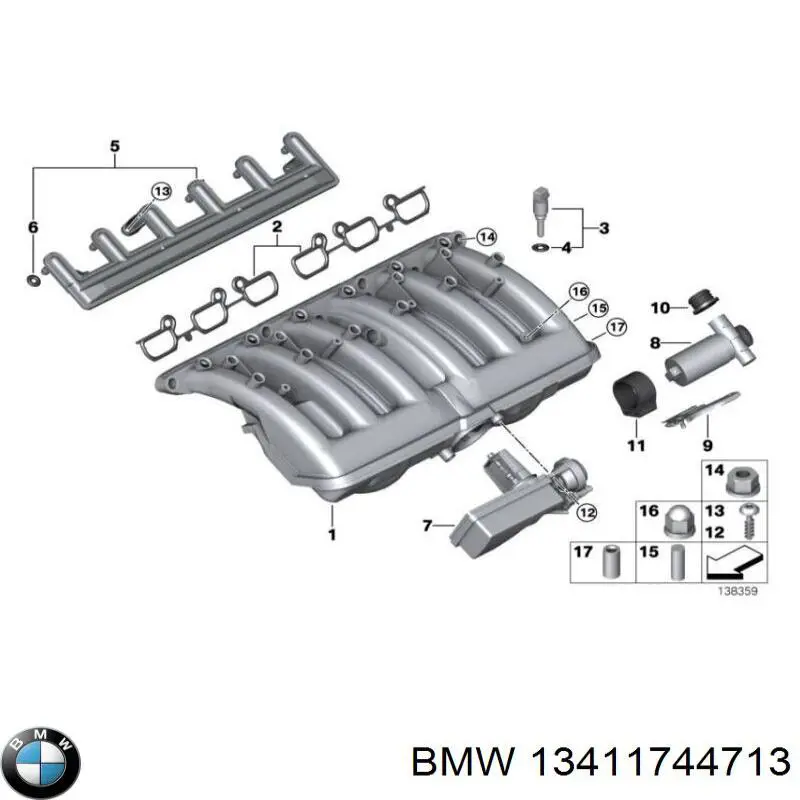 5
13
6
2
14
3
4
16
15
17
10
8
11
9
1
7
12
14
16
13
12
17
15
138359
BMW
BMW 13411744713