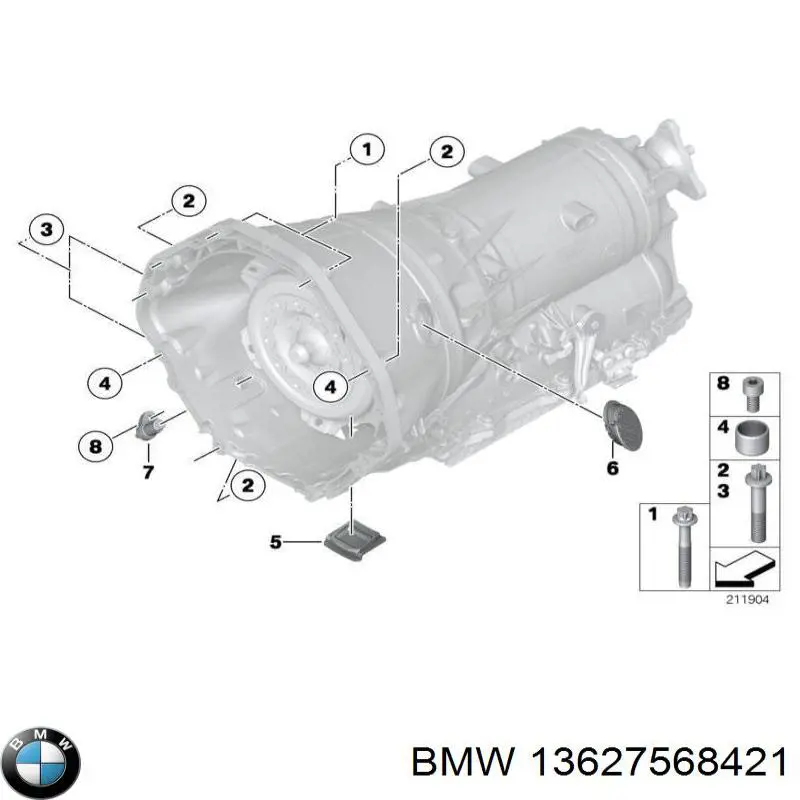 1
2
2
3
4
4
8
7
2
5
6
8
4
2
3
1
211904
BMW
BMW 13627568421