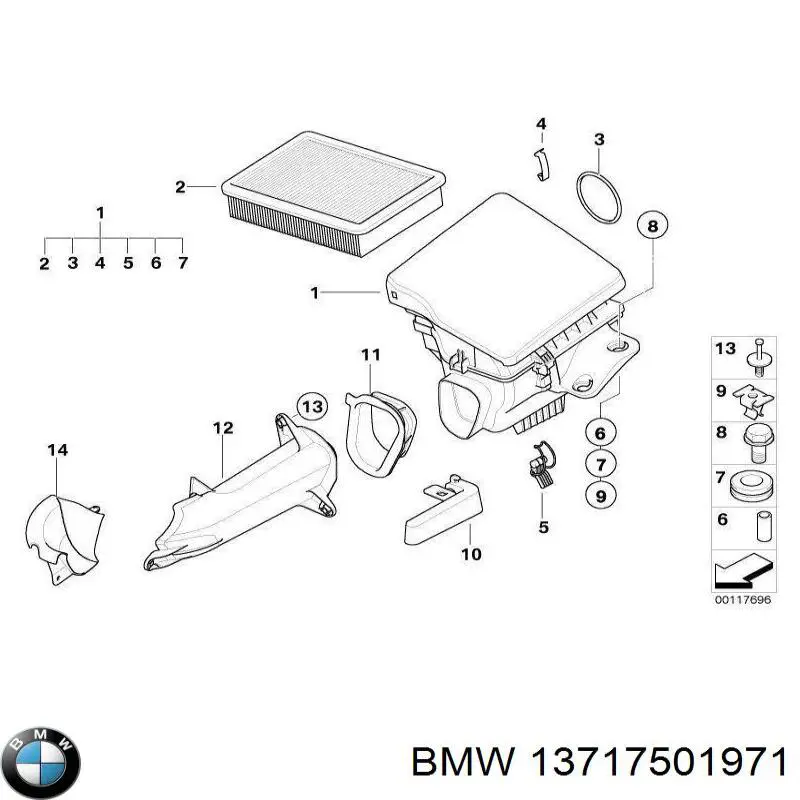 4
3
2
1
2 3 4 5 6 7
8
1
11
13
12
14
6
7
9
5
10
13
9
8
7
6
00117696
BMW
BMW 13717501971