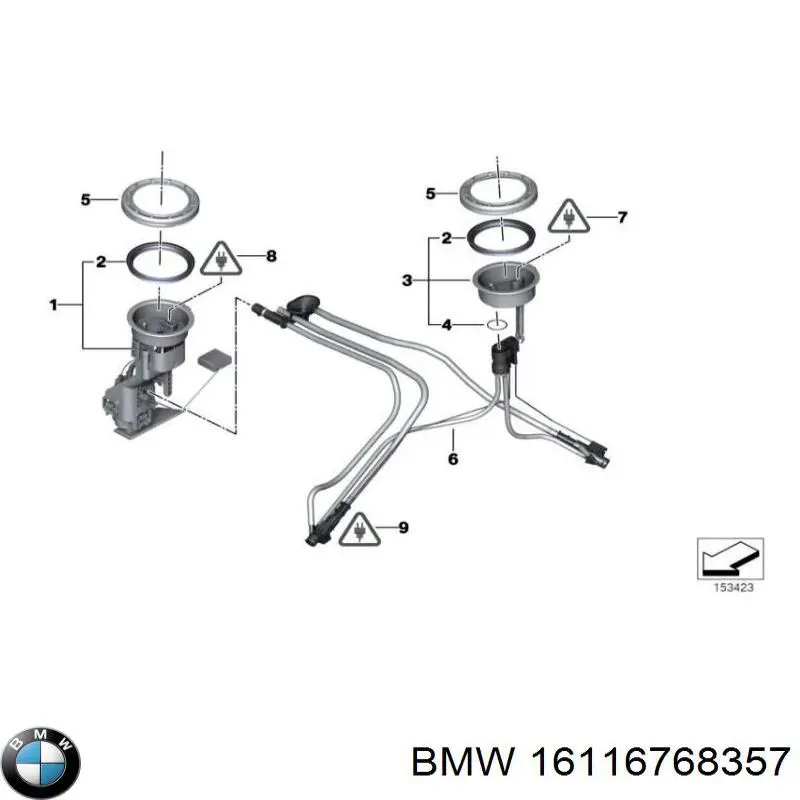 5
2
8
1
5
7
2
3
4
6
9
153423
BMW
BMW 16116768357