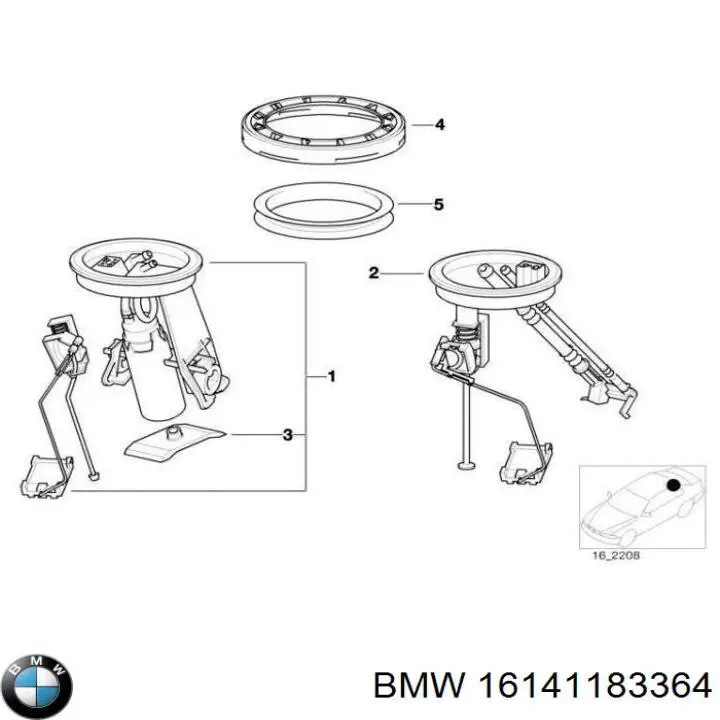 4

5

2

1

3

16_2208

BMW

BMW 16141183364