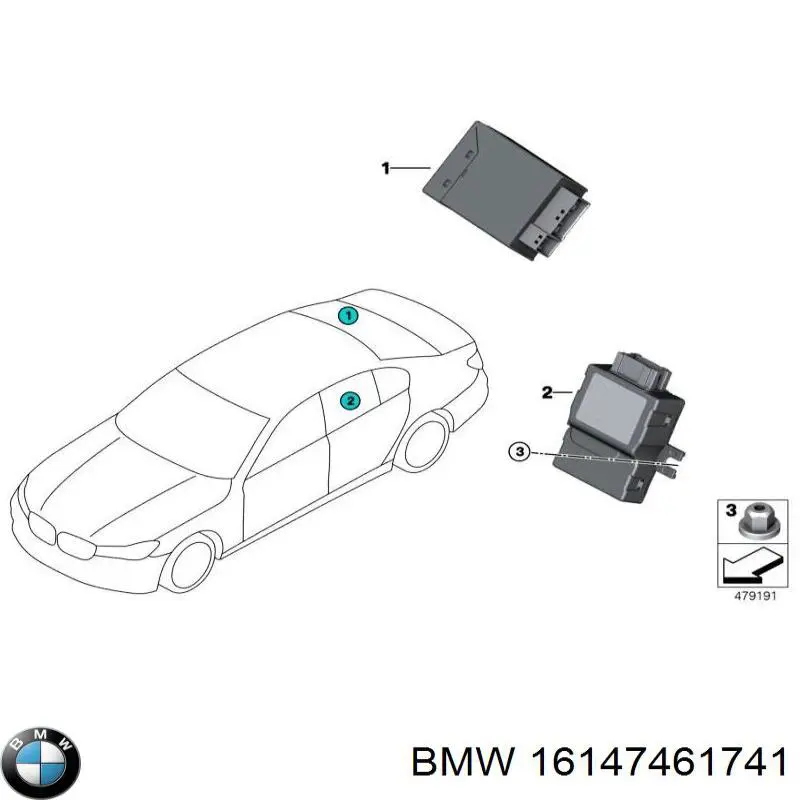 1

1

2

2

3

3

479191

BMW

BMW 16147461741