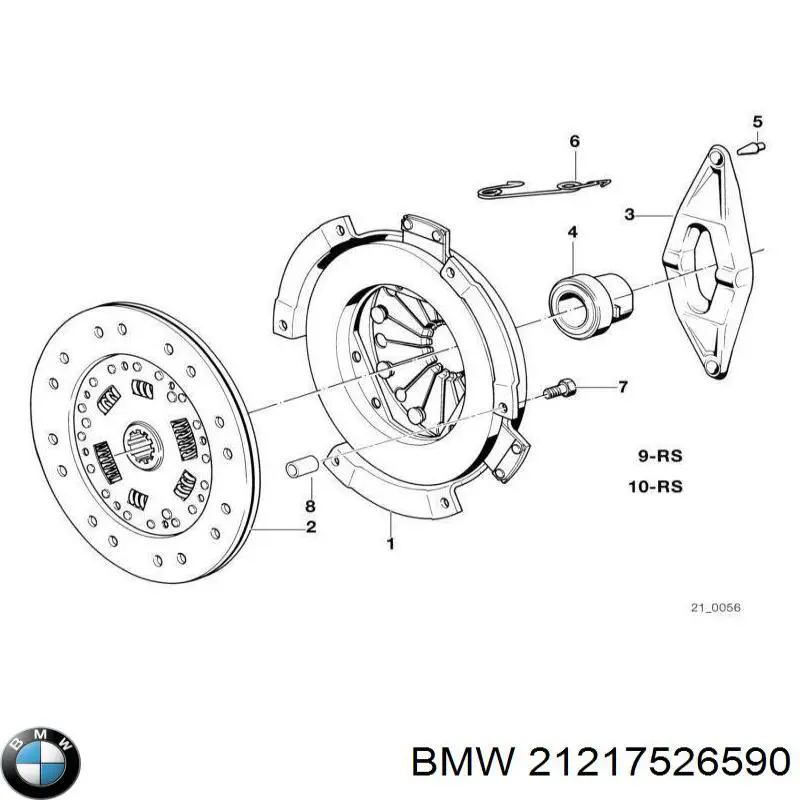 5
6
3
4
7
9-RS
10-RS
8
2
1
21_0056
BMW
BMW 21217526590