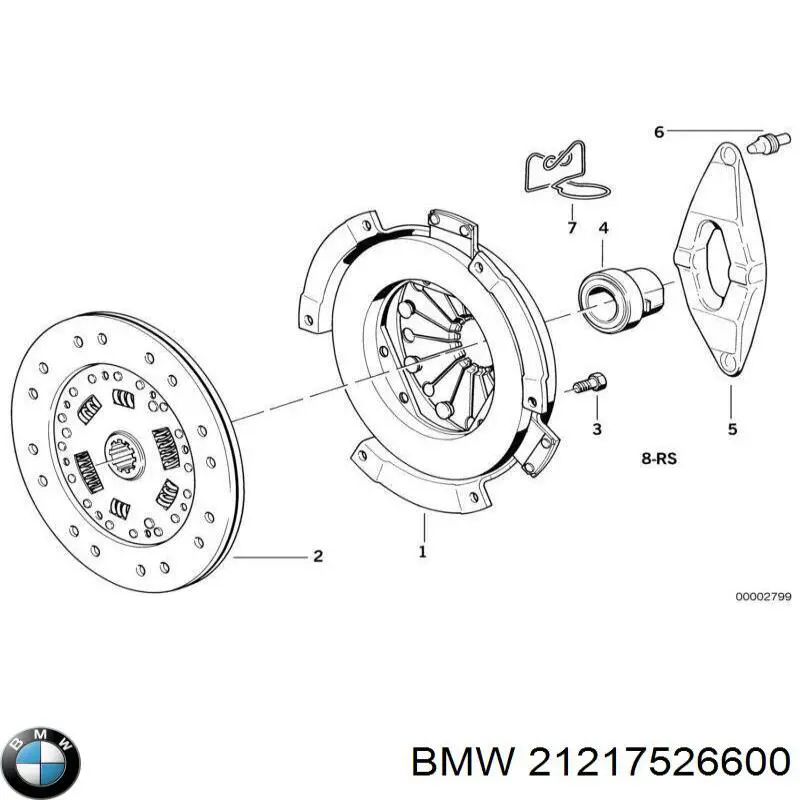 6
7
4
3
5
8-RS
2
1
00002799
BMW
BMW 21217526600