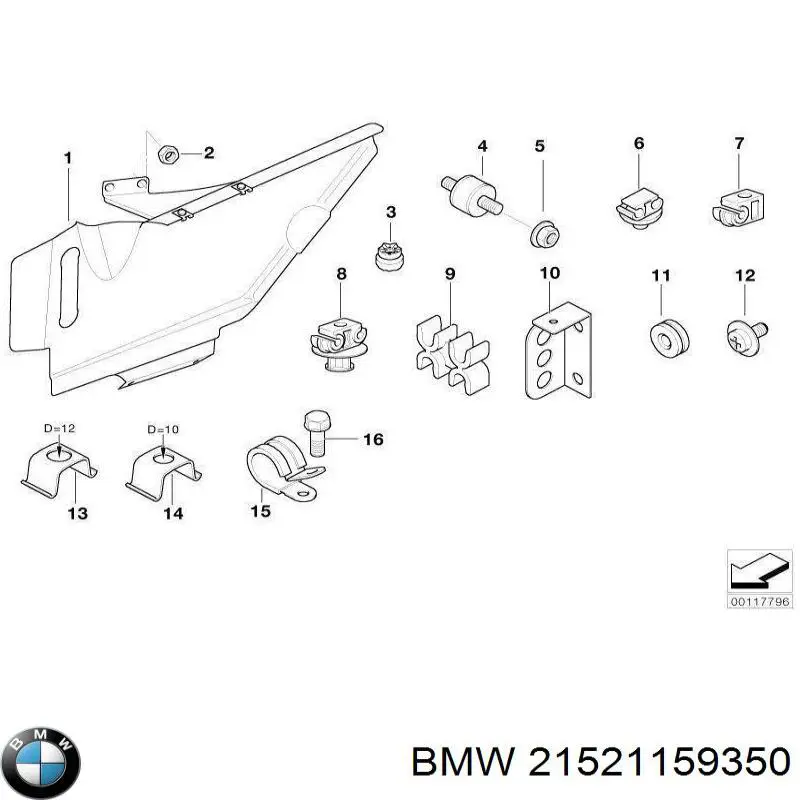 1
2
4
5
6
7
3
8
9
10
11
12
D=12
D=10
16
13
14
15
00117796
BMW
BMW 21521159350