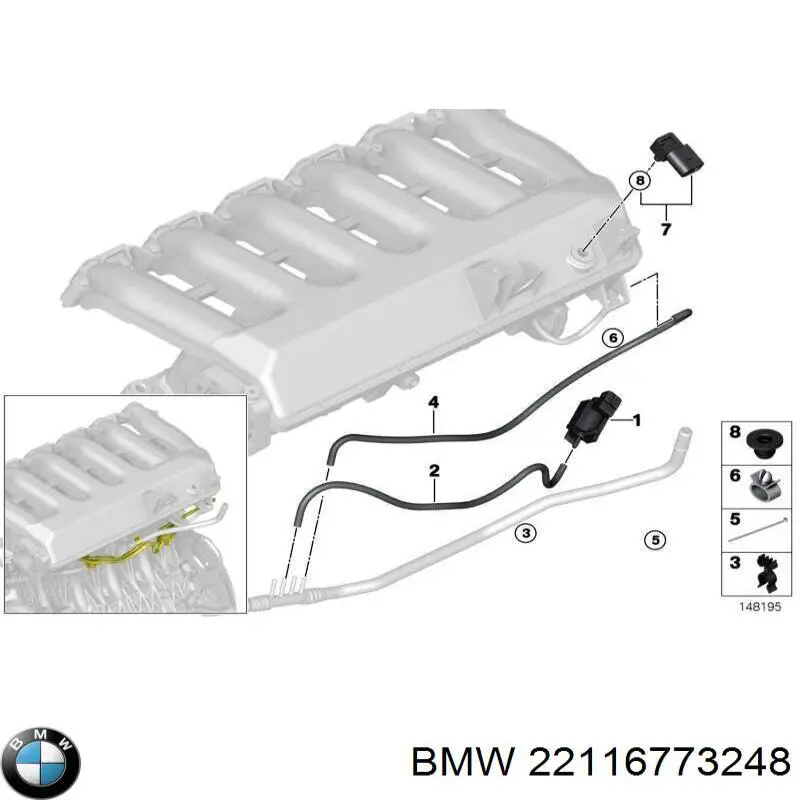 8
7
6
4
1
2
3
5
8
6
5
3
148195
BMW
BMW 22116773248