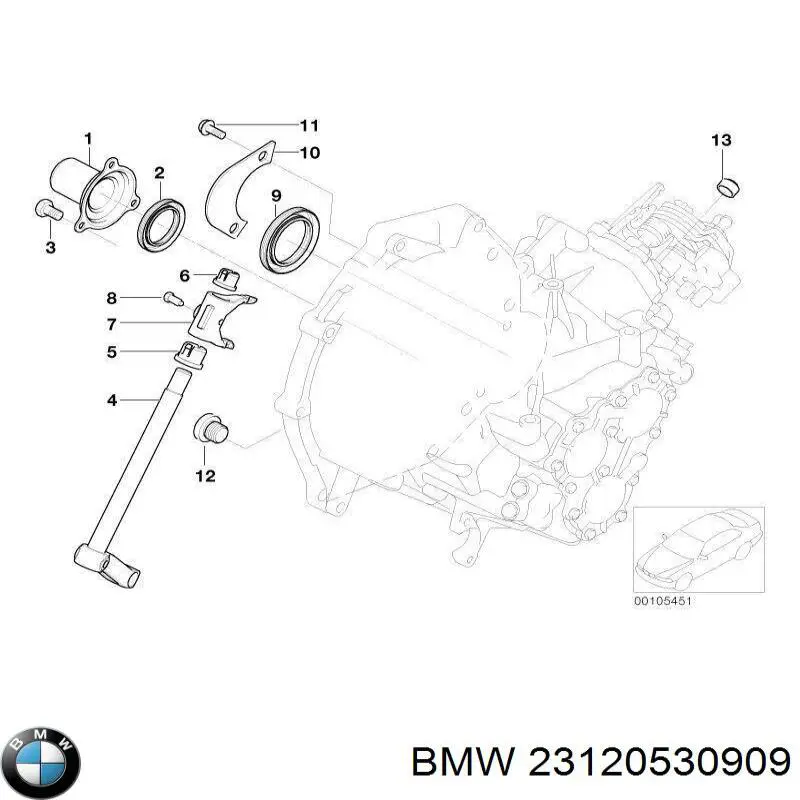 1
2
3
11
10
9
13
6
8
7
5
4
12
00105451
BMW
BMW 23120530909