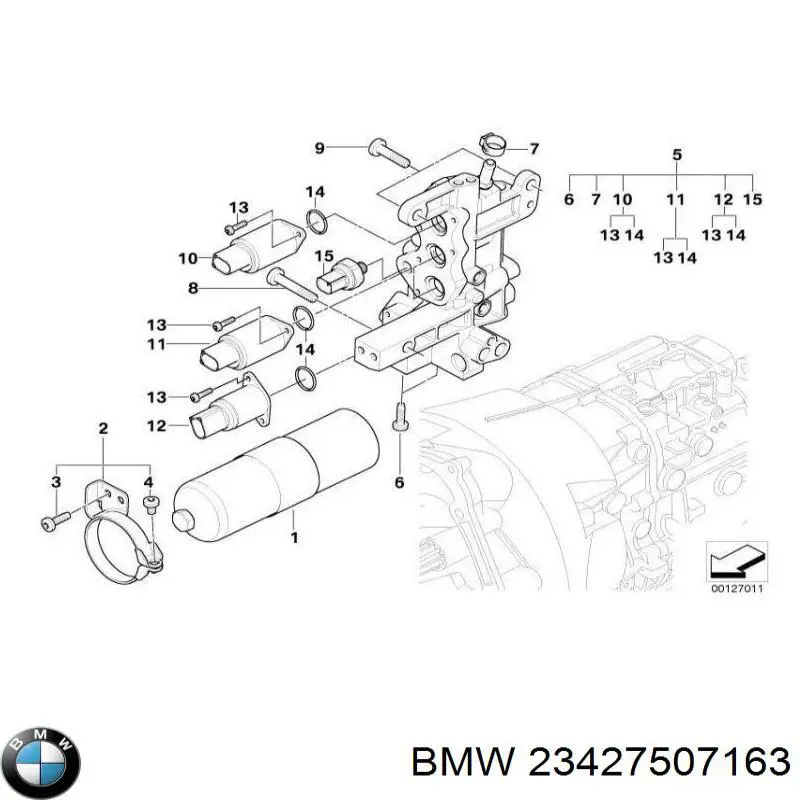 9
7
5
6 7 10 11 12 15
13 14
13 14
13 14
14
13
10
15
8
13
11
14
13
12
2
3
4
1
6
00127011

BMW

BMW 23427507163