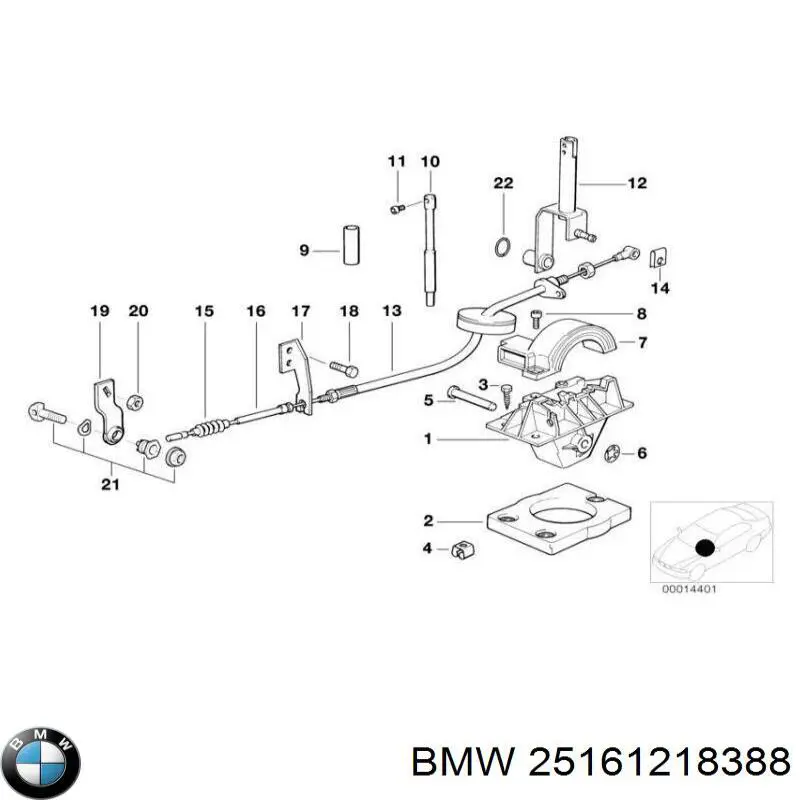 11
10
22
12
9
14
19
20
15
16
17
18
13
8
7
3
5
1
6
21
2
4
00014401
BMW
BMW 25161218388