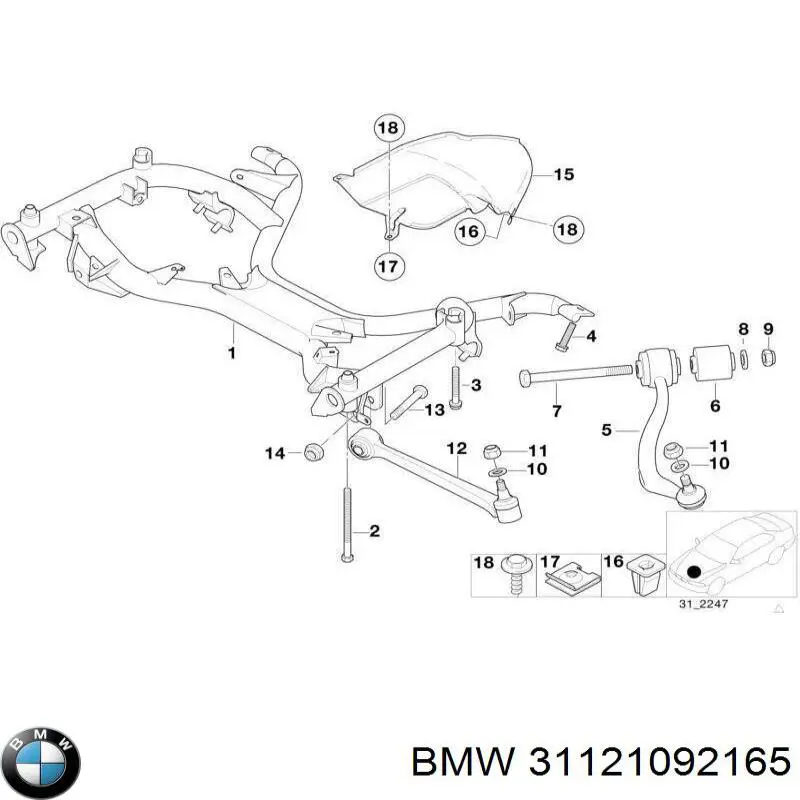 18
15
16
18
17
1
4
8
9
3
7
6
13
5
14
12
11
10
11
10
2
18
17
16
31_2247
BMW
BMW 31121092165