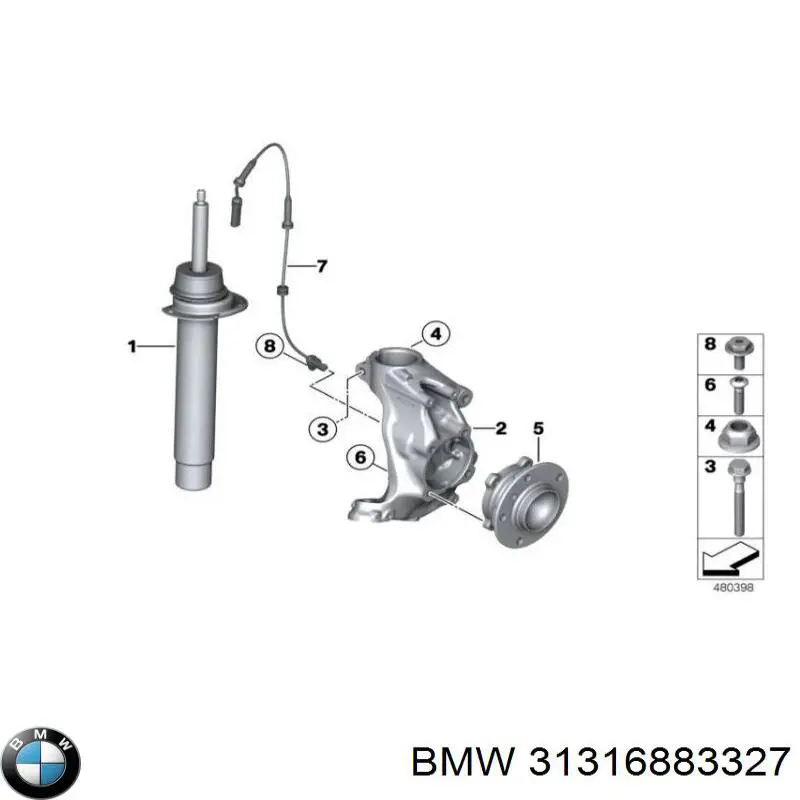 7
1
8
4
3
2
5
6
8
6
4
3
480398
BMW
BMW 31316883327