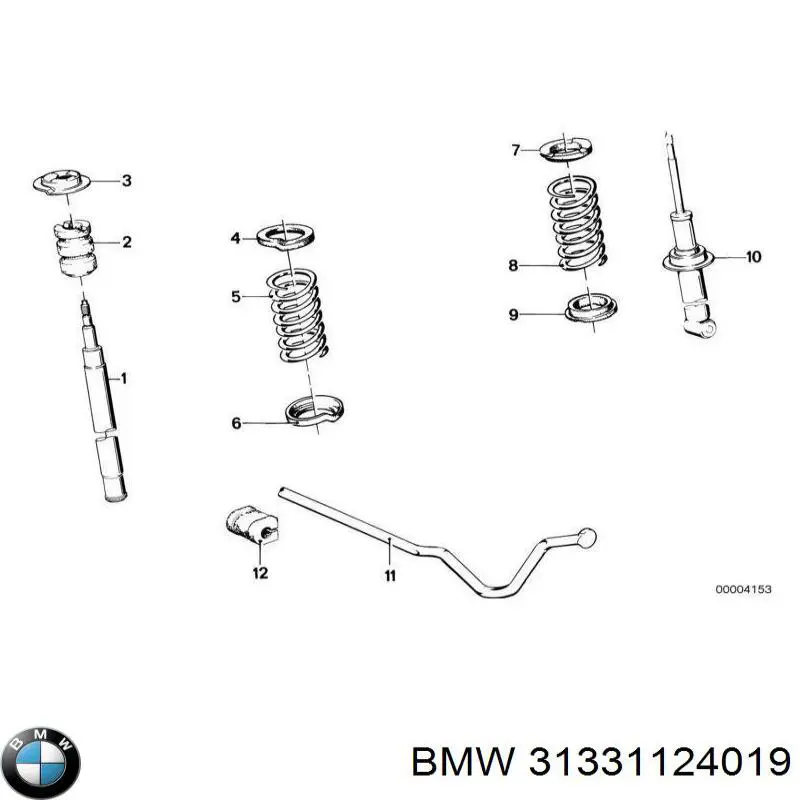 3
2
1
4
5
6
7
8
9
10
12
11
00004153
BMW
BMW 31331124019