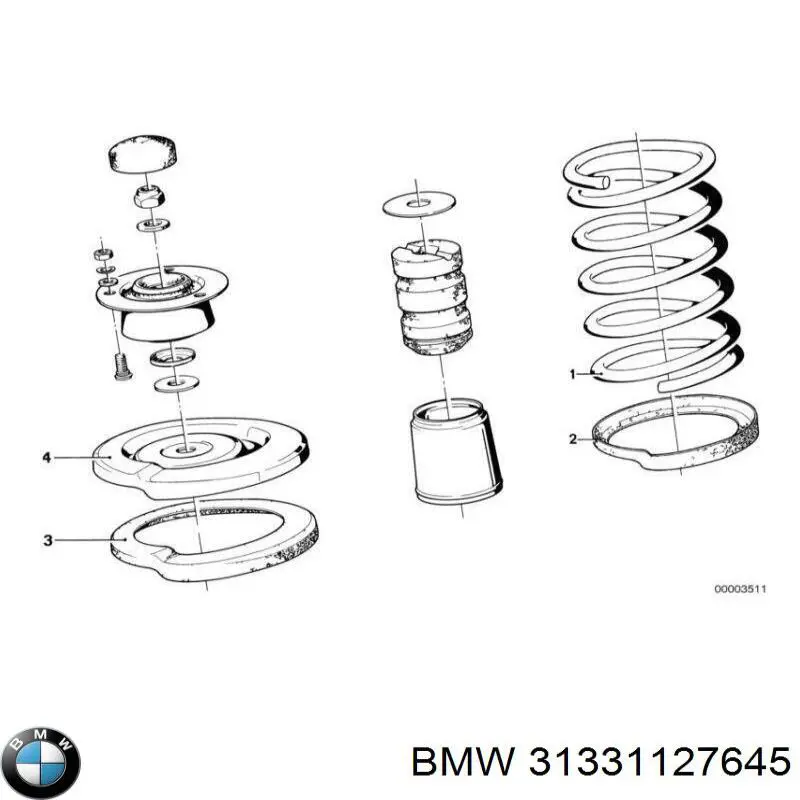 1
2
4
3
00003511
BMW
BMW 31331127645