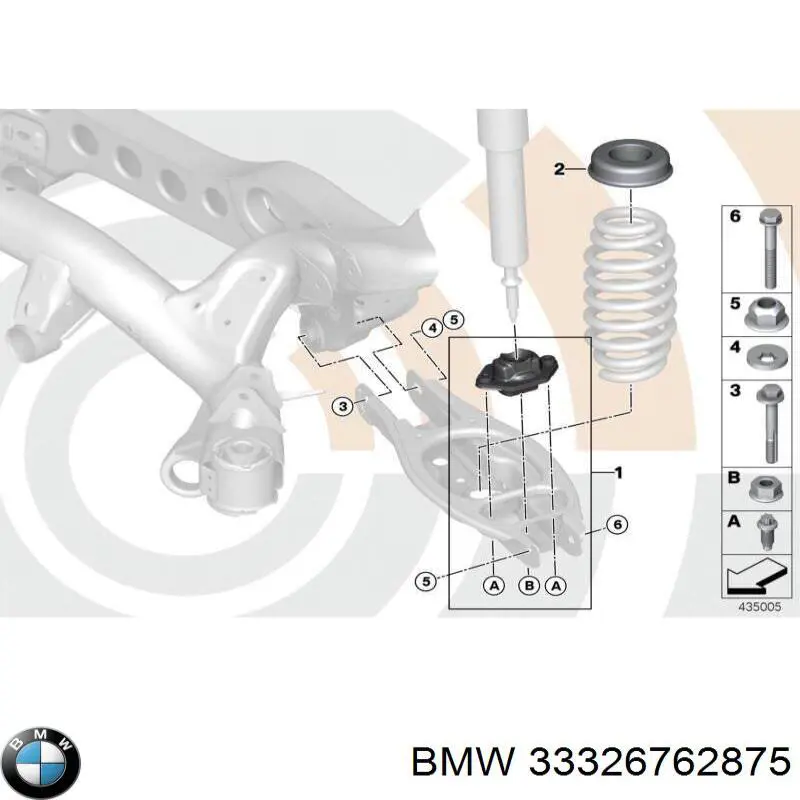 2
4
5
3
1
6
5
A
B
A
6
5
4
3
B
A
435005
BMW
BMW 33326762875