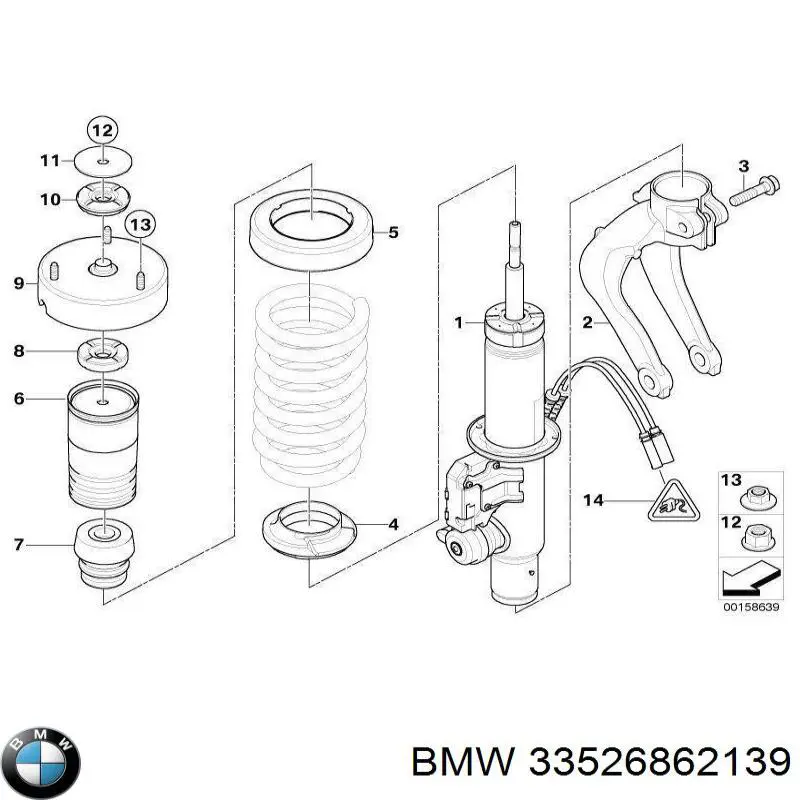 12
11
10
13
9
8
6
7
5
4
1
3
2
14
13
12
00158639
BMW
BMW 33526862139