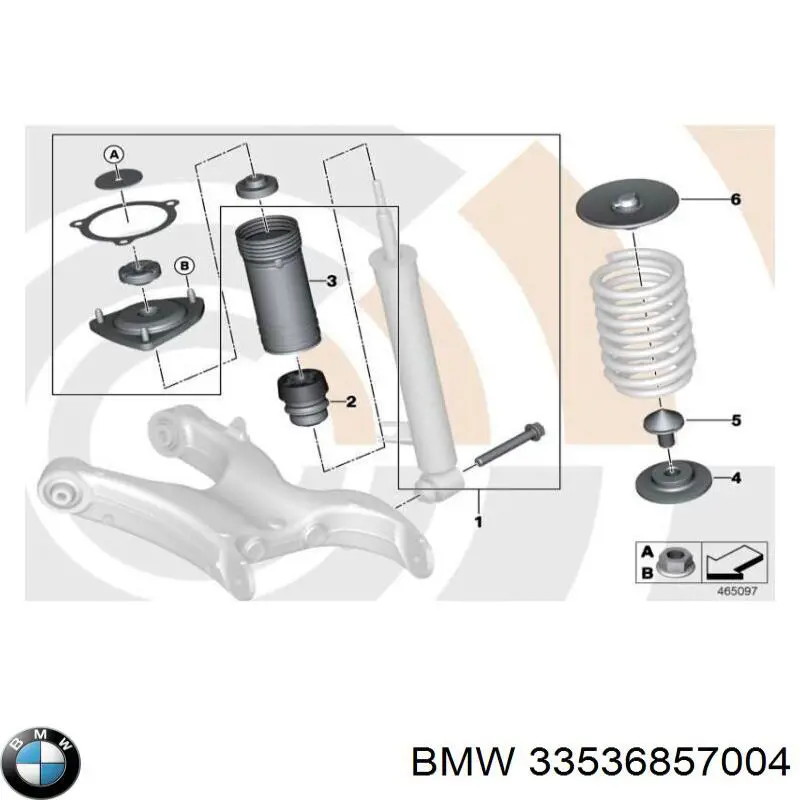 A
B
3
2
1
6
5
4
A
B
465097
BMW
BMW 33536857004