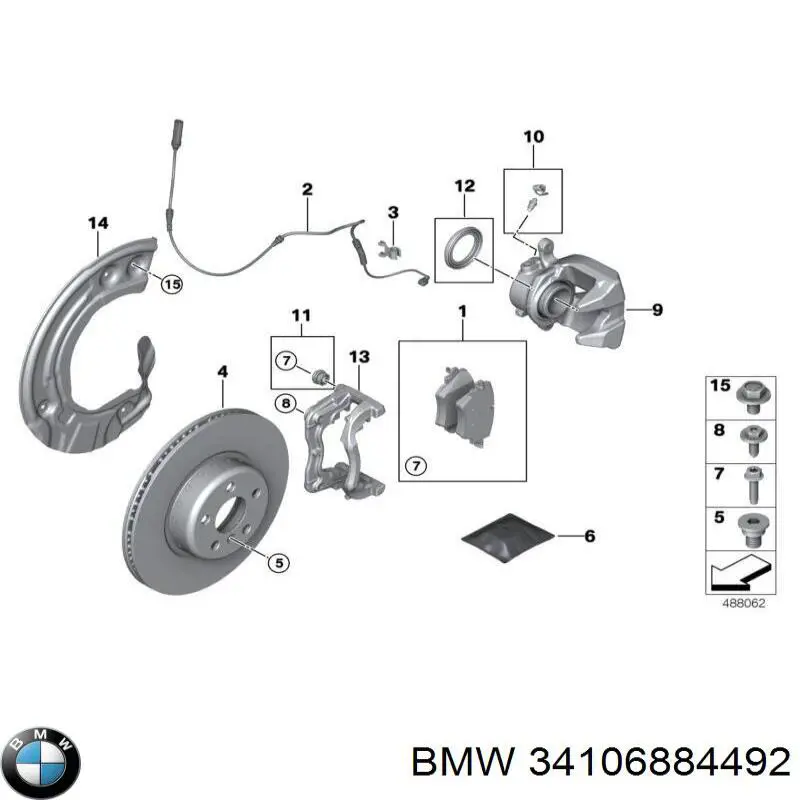 10
2
12
3
14
15
9
11
1
7
13
4
8
7
15
8
7
5
6
5
488062
BMW
BMW 34106884492