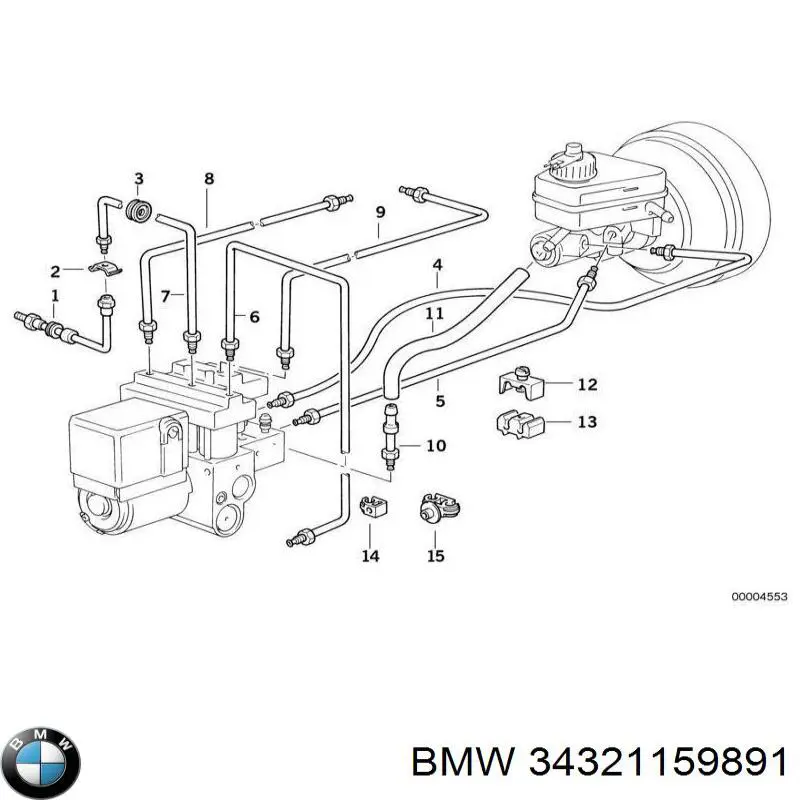 3
8
9
2
1
7
6
4
11
5
12
13
10
14
15
00004553
BMW
BMW 34321159891