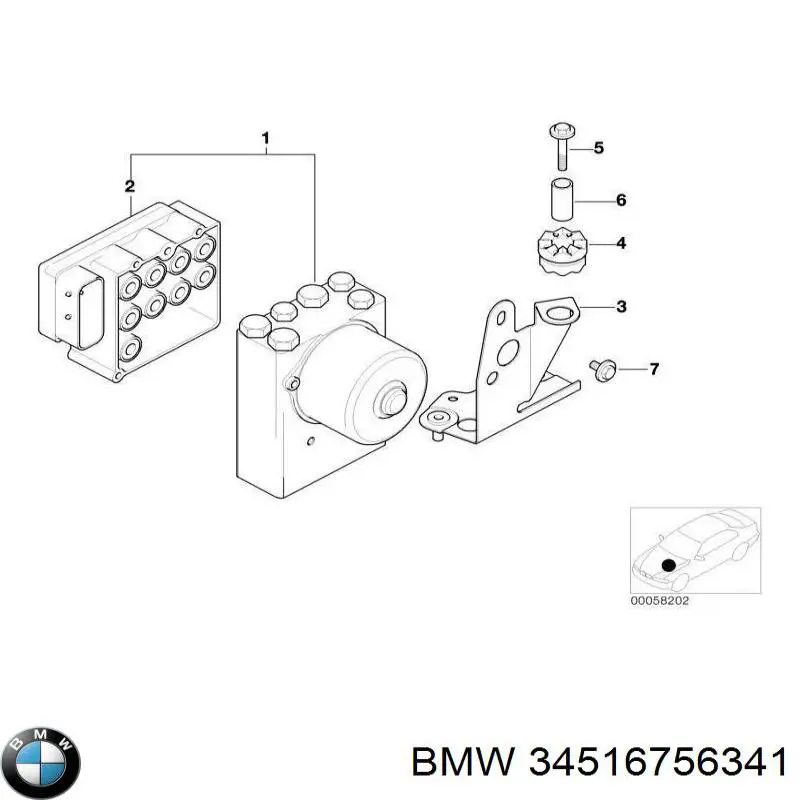 1
2
5
6
4
3
7
00058202
BMW
BMW 34516756341