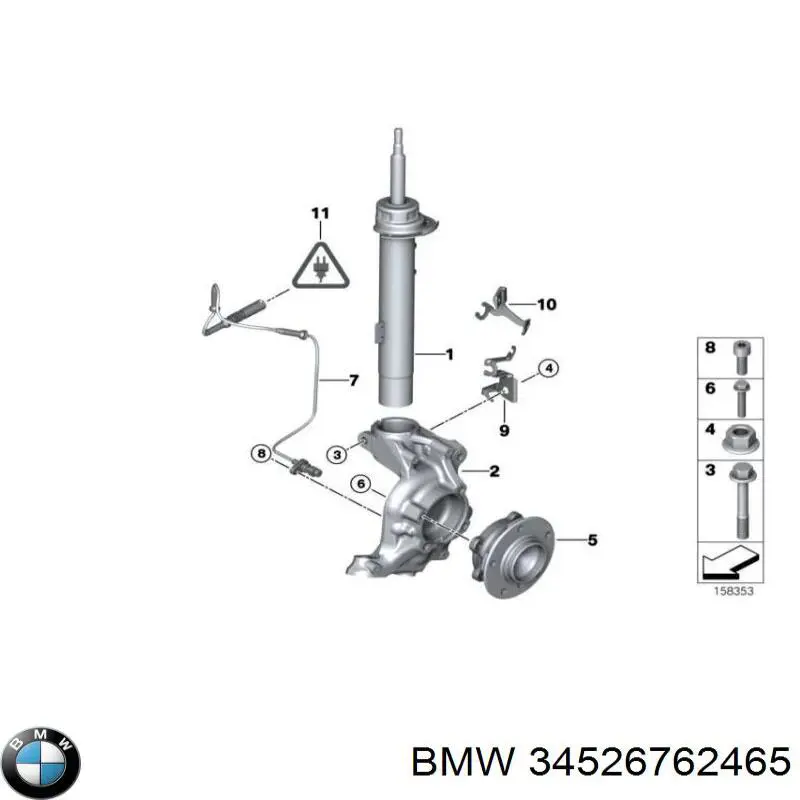 11
10
1
7
4
9
8
3
2
6
5
8
6
4
3
158353
BMW
BMW 34526762465