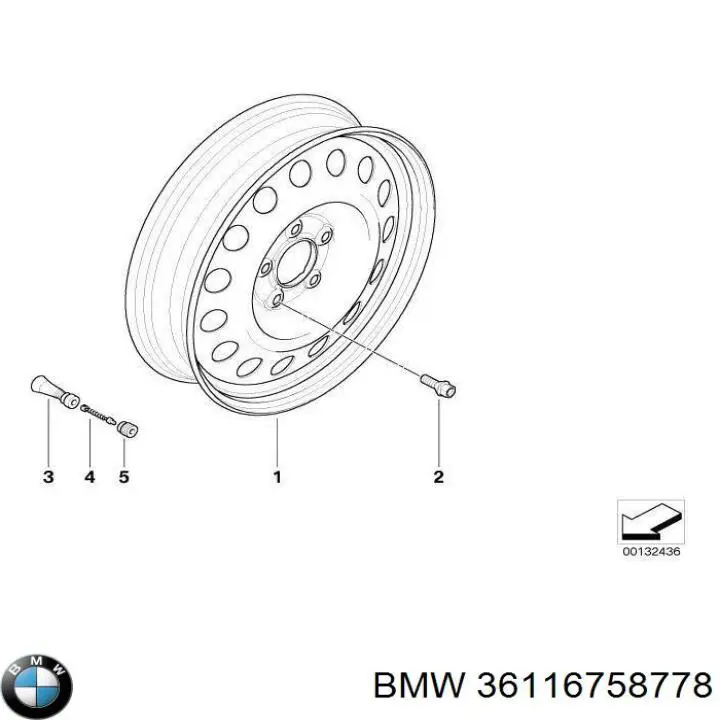 3 4 5 1 2

00132436

BMW

BMW 36116758778