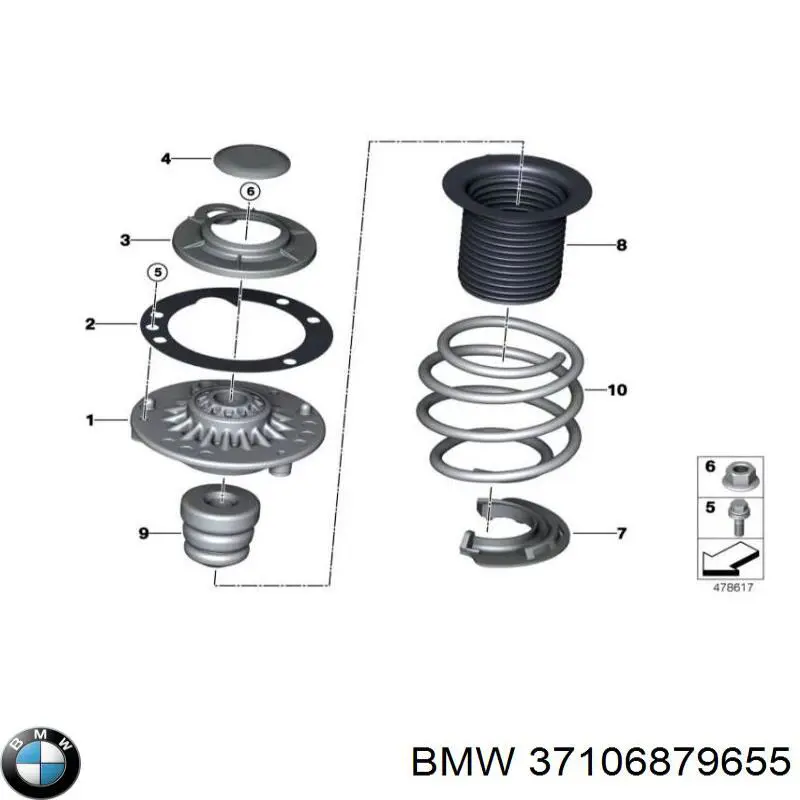 4
6
3
5
2
1
9
8
10
7
6
5
478617
BMW
BMW 37106879655