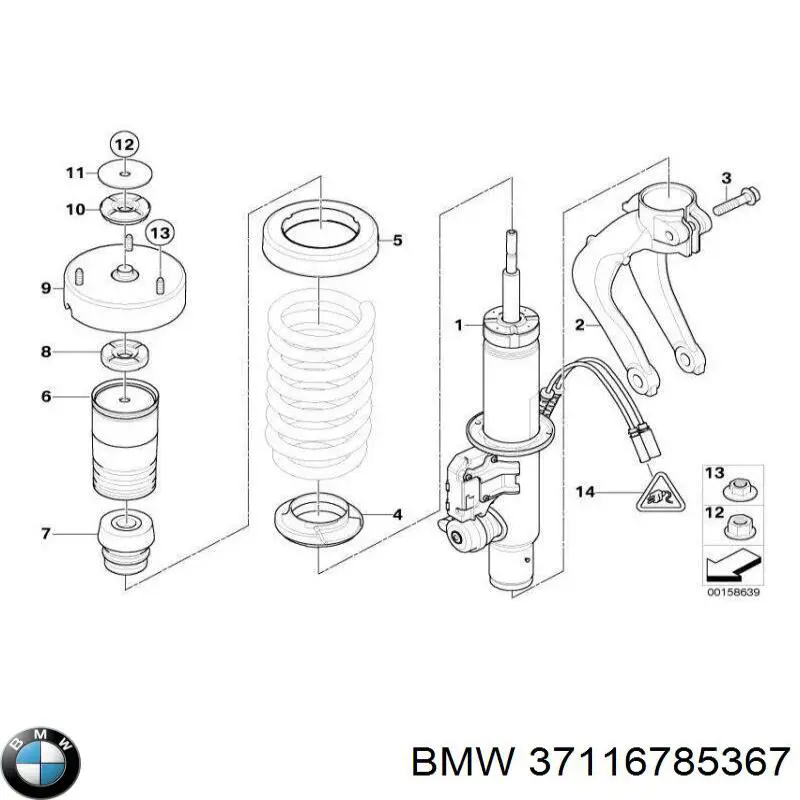 12
11
10
13
9
8
6
7
5
4
1
2
3
14
13
12
00158639
BMW
BMW 37116785367