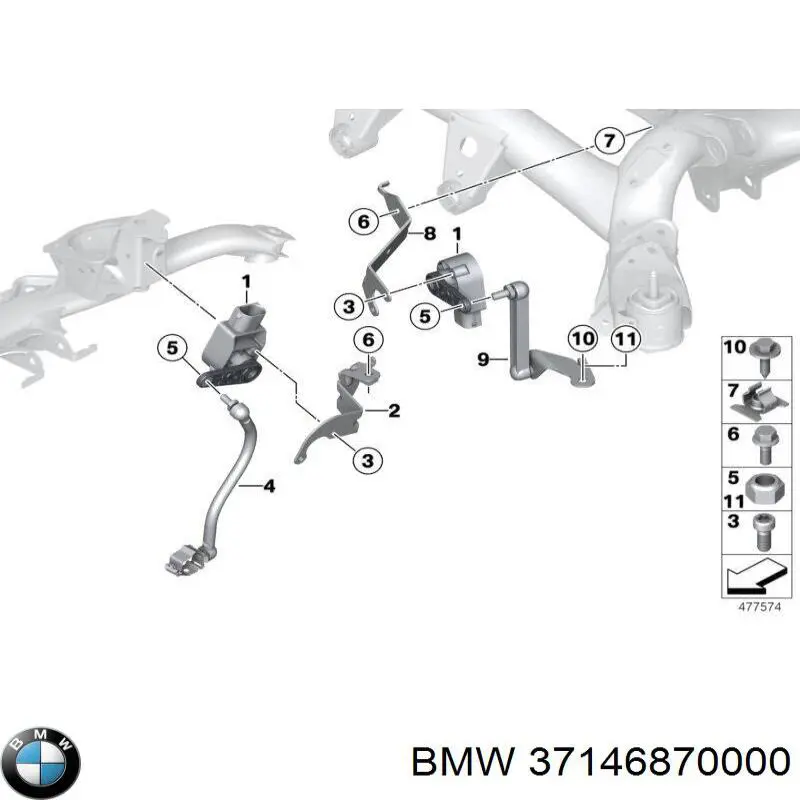 7
6
8
1
3
5
1
5
6
2
3
4
9
10
11
10
7
6
5
11
3
477574
BMW
BMW 37146870000