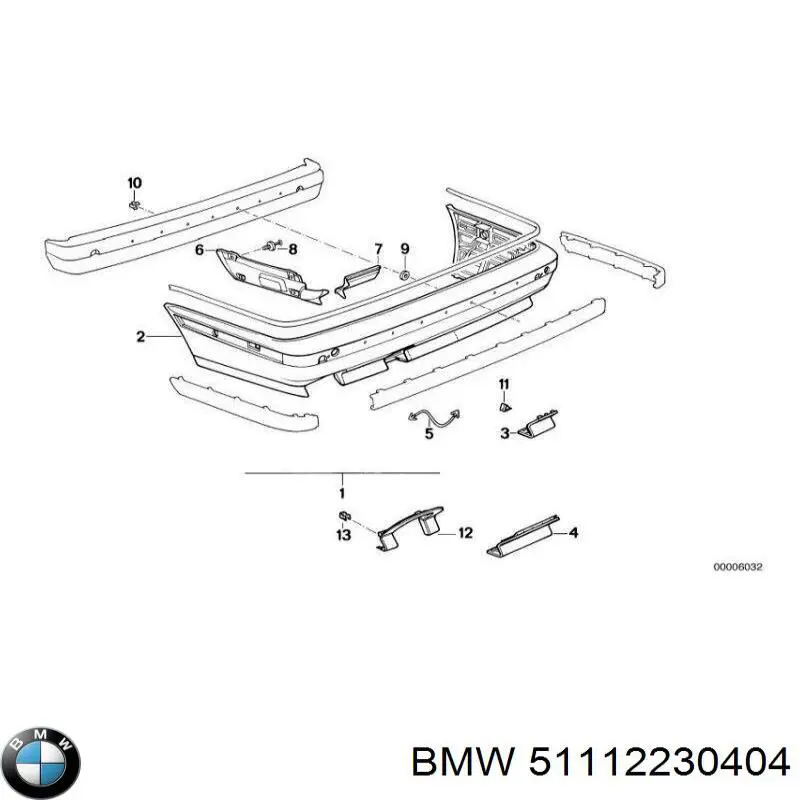 10
6
8
7
9
2
11
5
3
1
13
12
4
00006032
BMW
BMW 51112230404