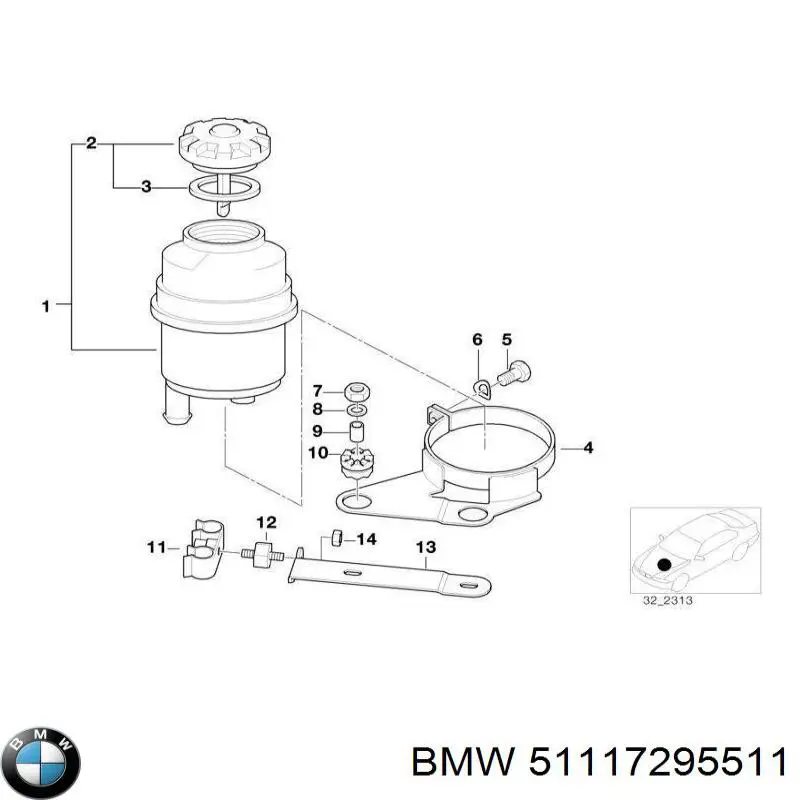 2
3
1
6
5
7
8
9
10
4
12
11
14
13
32_2313
BMW
BMW 51117295511