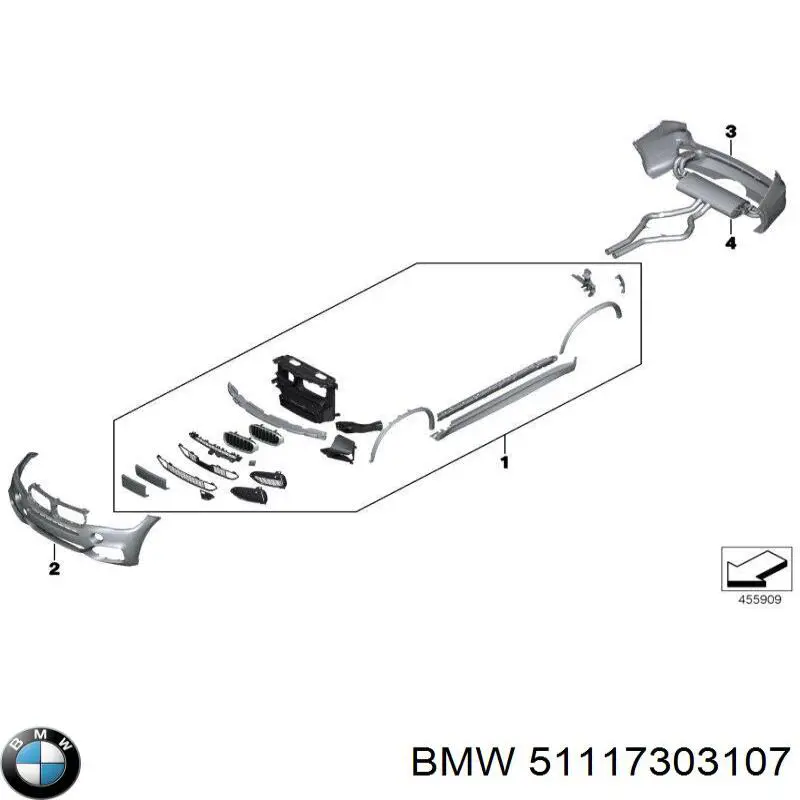 3

4

1

2

455909

BMW

BMW 51117303107