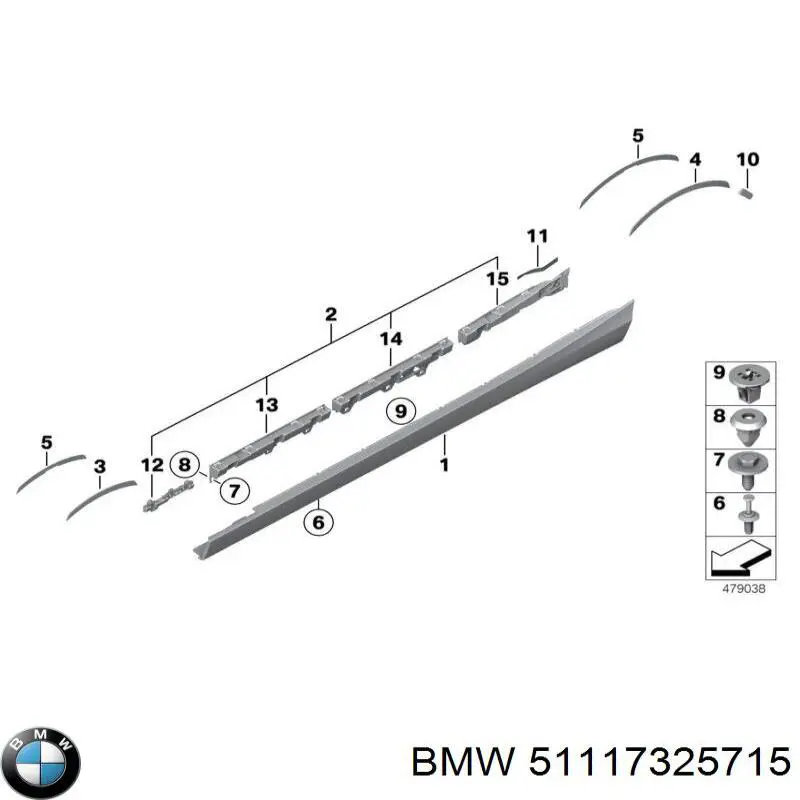 5
4
10
11
15
2
14
13
9
5
3
12
8
7
1
6
9
8
7
6
479038
BMW
BMW 51117325715