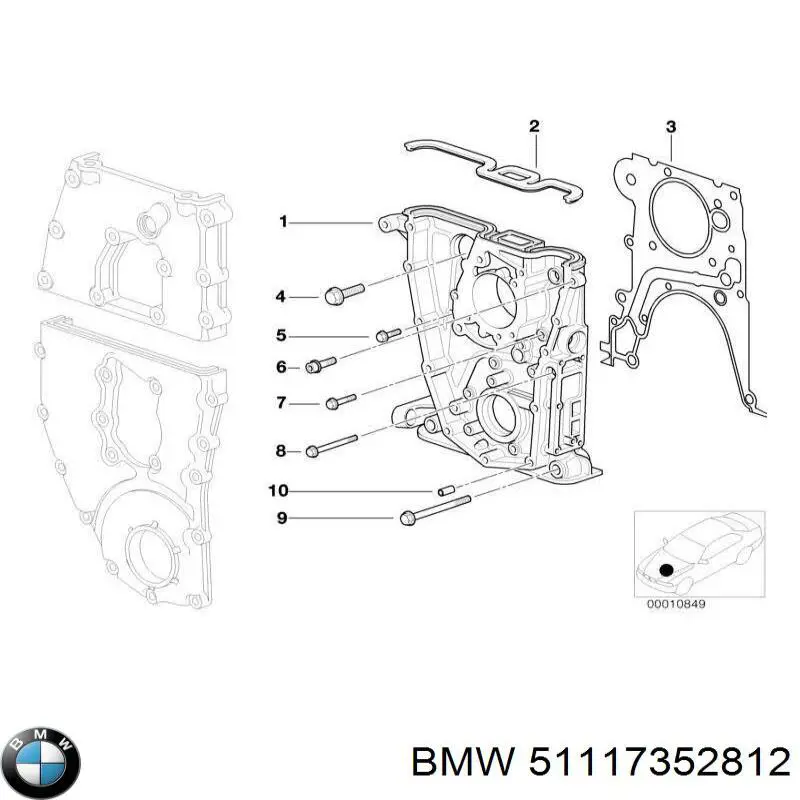 2
3
1
4
5
6
7
8
10
9
00010849
BMW
BMW 51117352812