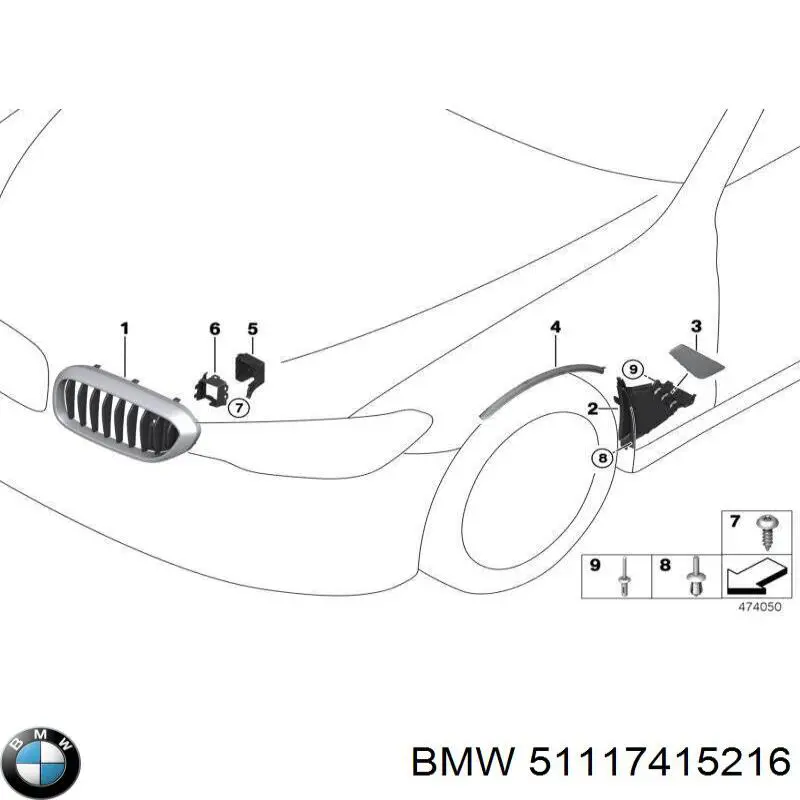 1
6
5
7
4
3
9
2
8
7
9
8
474050
BMW
BMW 51117415216