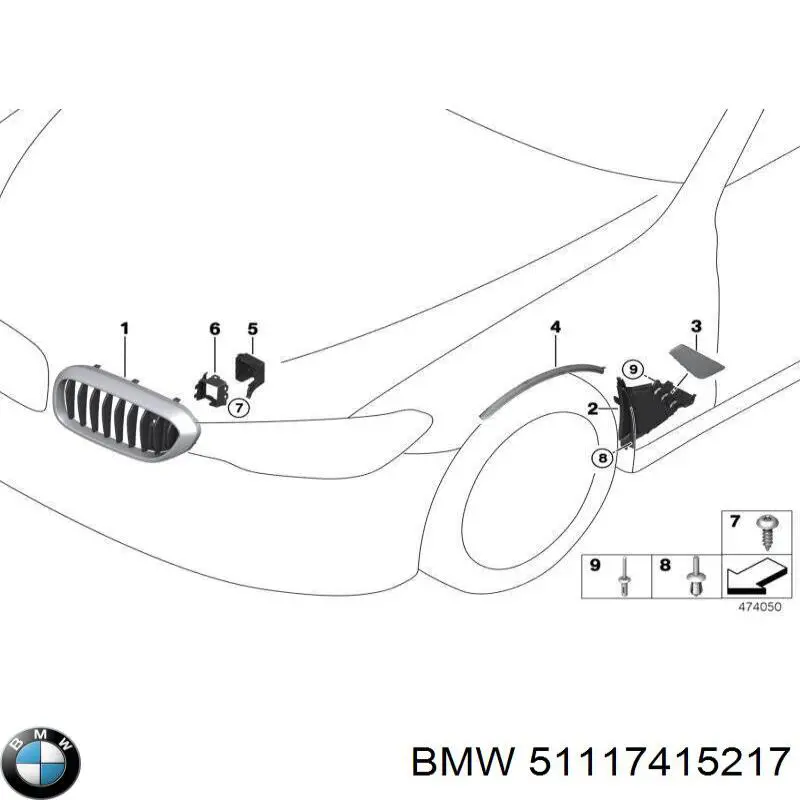 1
6
5
7
4
3
9
2
8
7
9
8
474050
BMW
BMW 51117415217