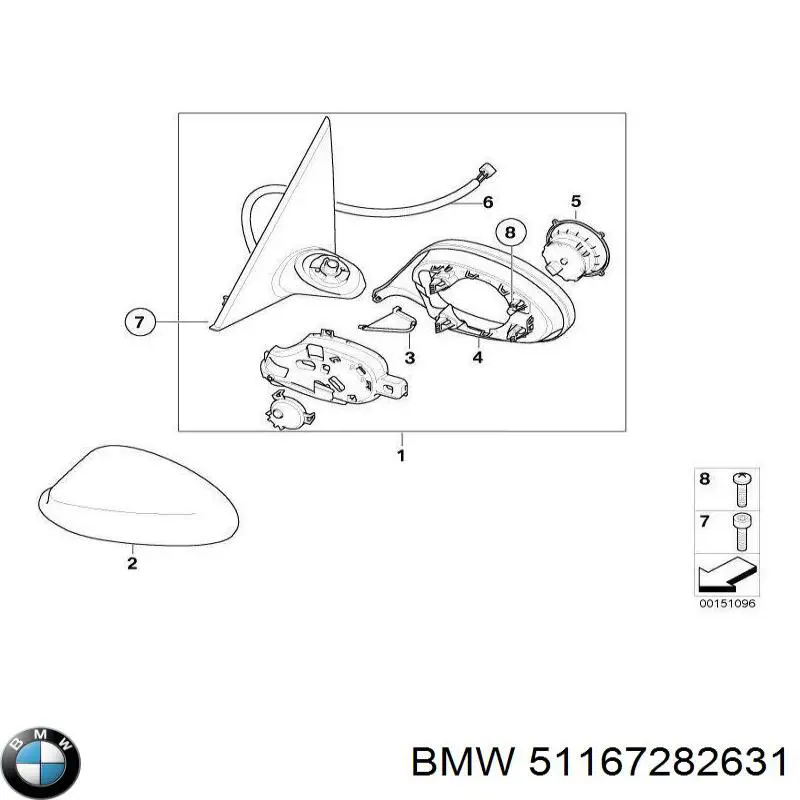 6
5
8
7
3
4
1
2
8
7
00151096
BMW
BMW 51167282631