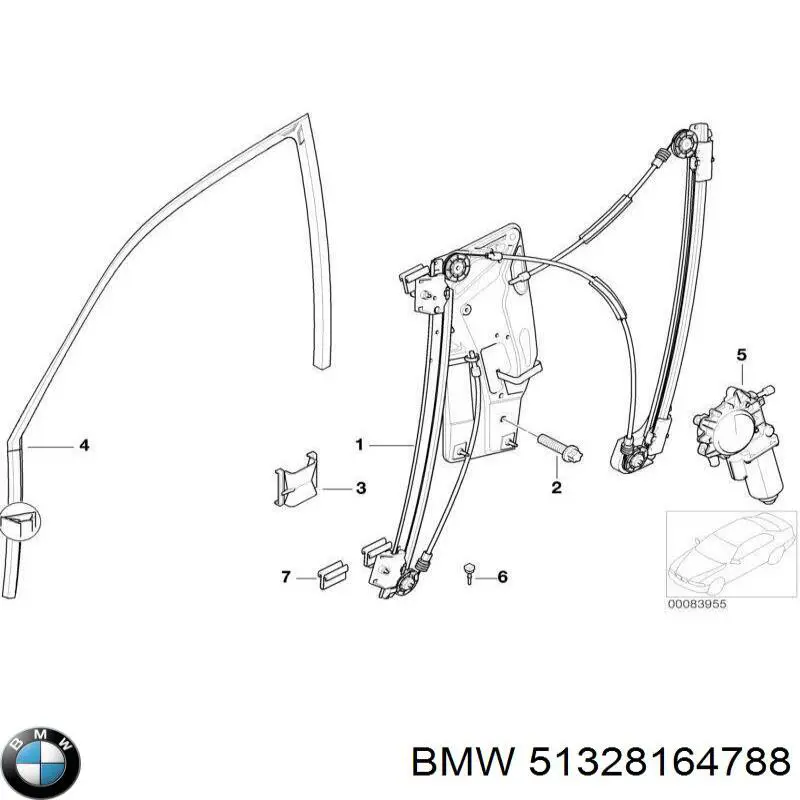 5
4
1
3
2
7
6
00083955
BMW
BMW 51328164788