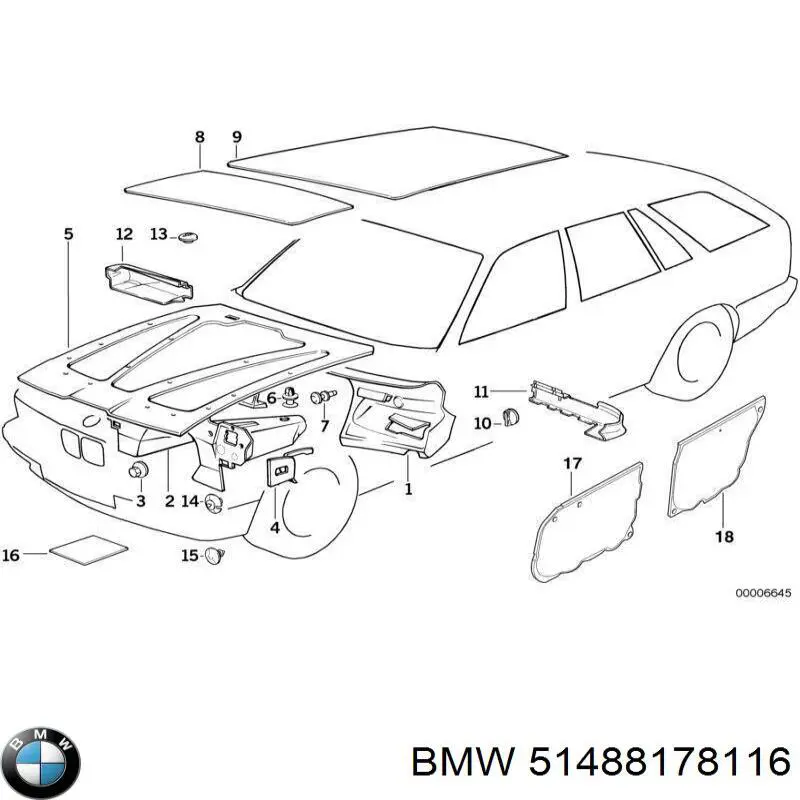 8
9
5
12
13
6
7
11
10
3
2
14
4
1
17
18
16
15
00006645

BMW

BMW 51488178116