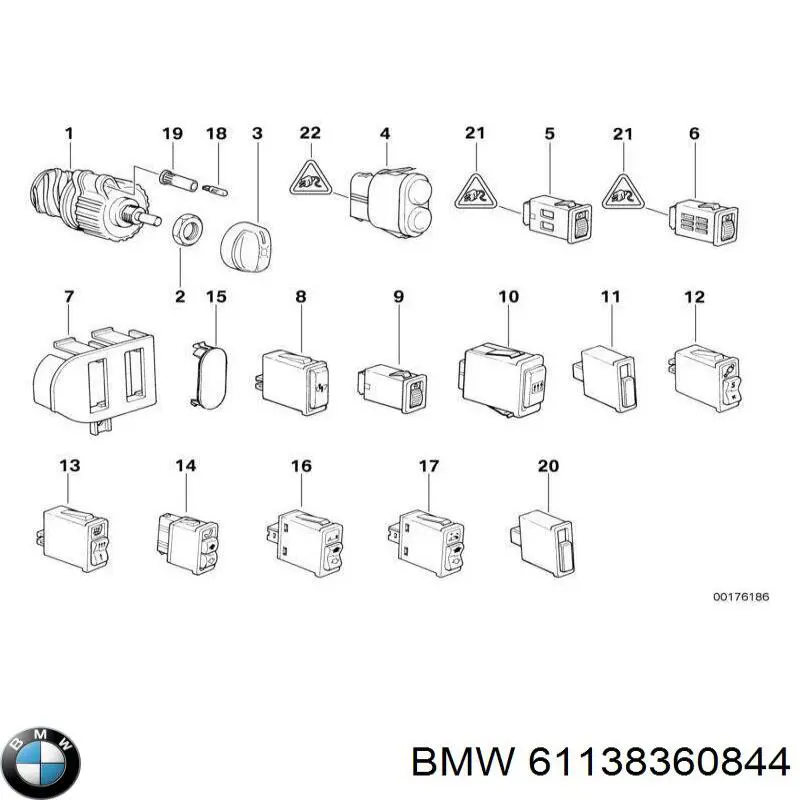 1
19
18
3
22
4
21
5
21
6
7
2
15
8
9
10
11
12
13
14
16
17
20
00176186
BMW
BMW 61138360844