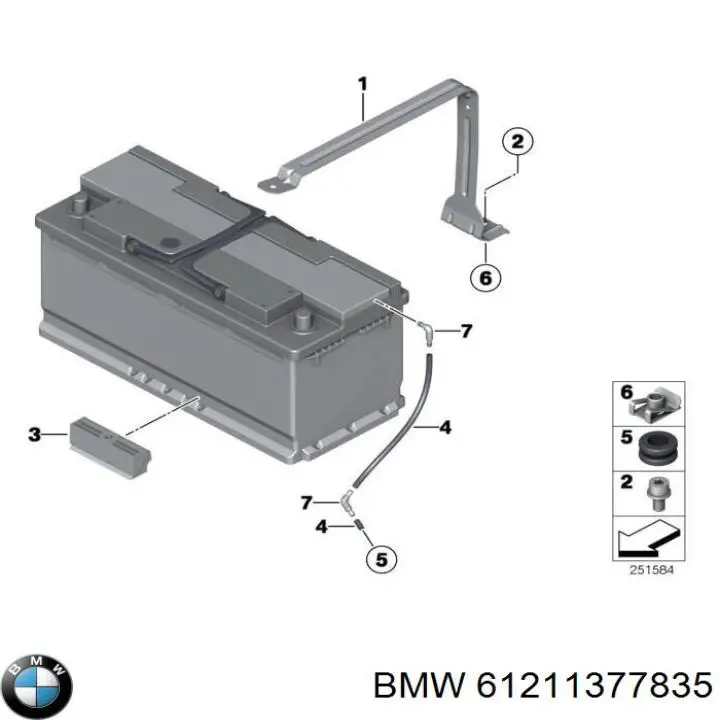 1
2
6
7
3
4
7
4
5
6
5
2
251584
BMW
BMW 61211377835