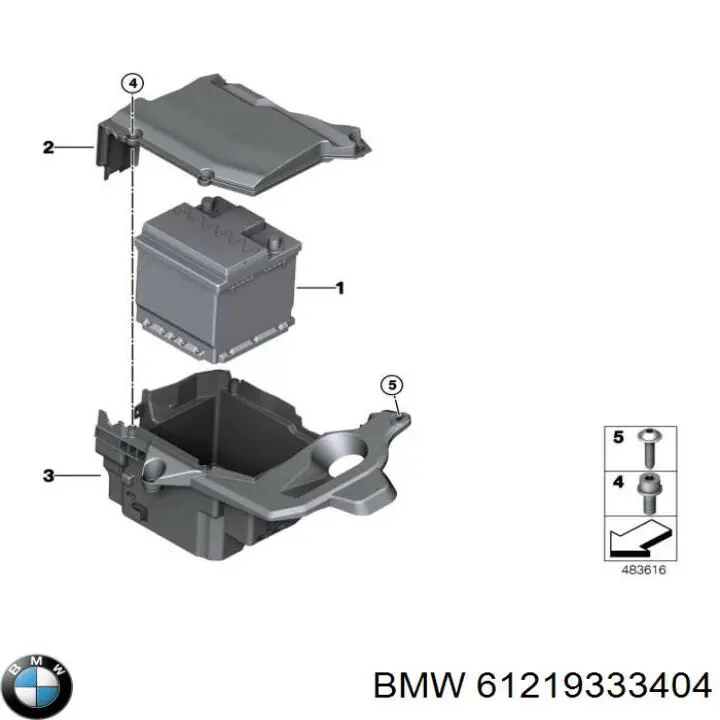 4
2
1
5
3
5
4
483616
BMW
BMW 61219333404