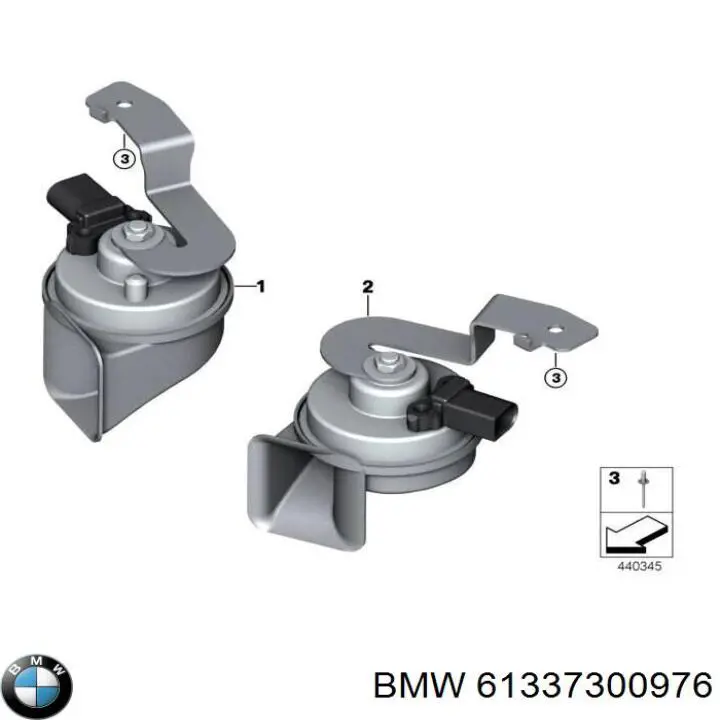 3
1
2
3
3
440345
BMW
BMW 61337300976